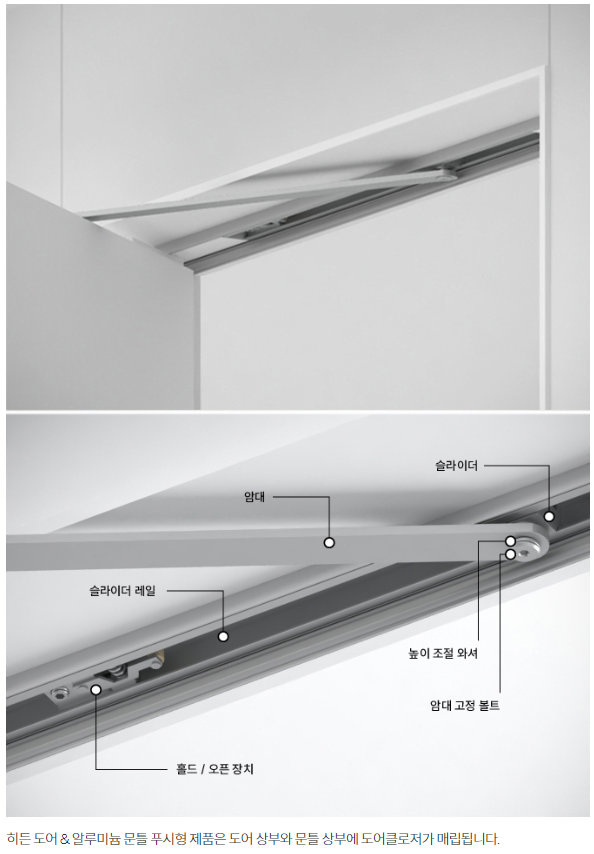 슬라이더

암대

슬라이더 레일

높이 조절 와셔

암대 고정 볼트

홀드 / 오픈 장치

히든 도어 & 알루미늄 문틀 푸시형 제품은 도어 상부와 문틀 상부에 도어클로저가 매립됩니다.