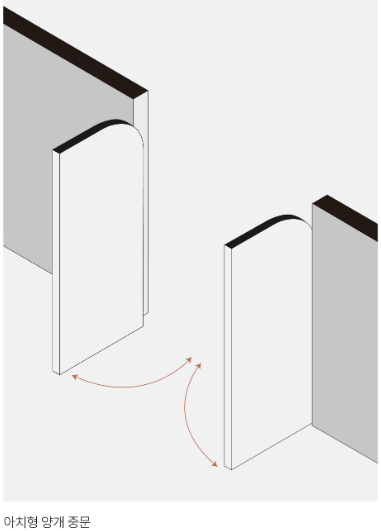 아치형 양개 중문