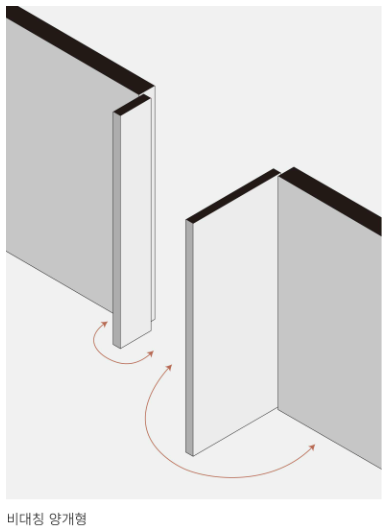 비대칭 양개형