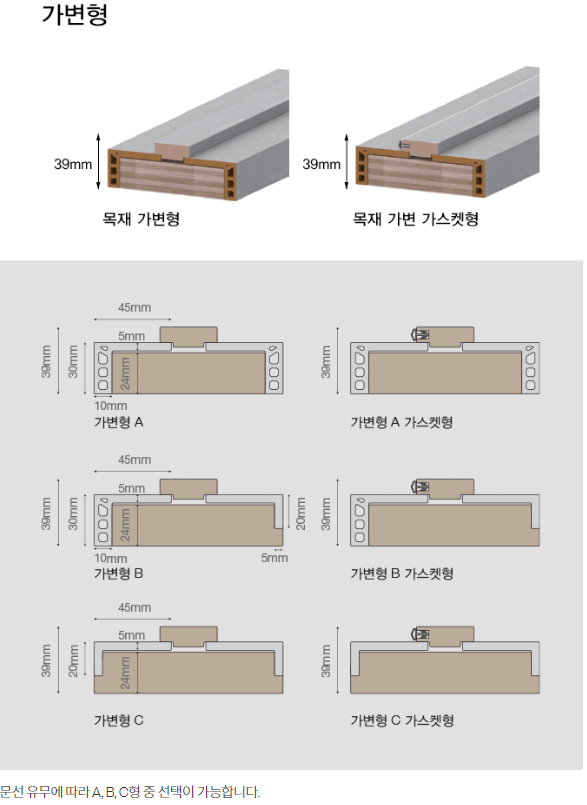 가변형

39mm

목재 가변형

39mm

목재 가변 가스켓형

45mm
5mm
39mm
30mm
24mm
10mm
가변형 A

39mm
가변형 A 가스켓형

45mm
5mm
39mm
30mm
24mm
20mm
10mm
5mm
가변형 B

39mm
가변형 B 가스켓형

45mm
5mm
39mm
20mm
24mm
가변형 C

39mm
가변형 C 가스켓형

문선 유무에 따라 A, B, C형 중 선택이 가능합니다.