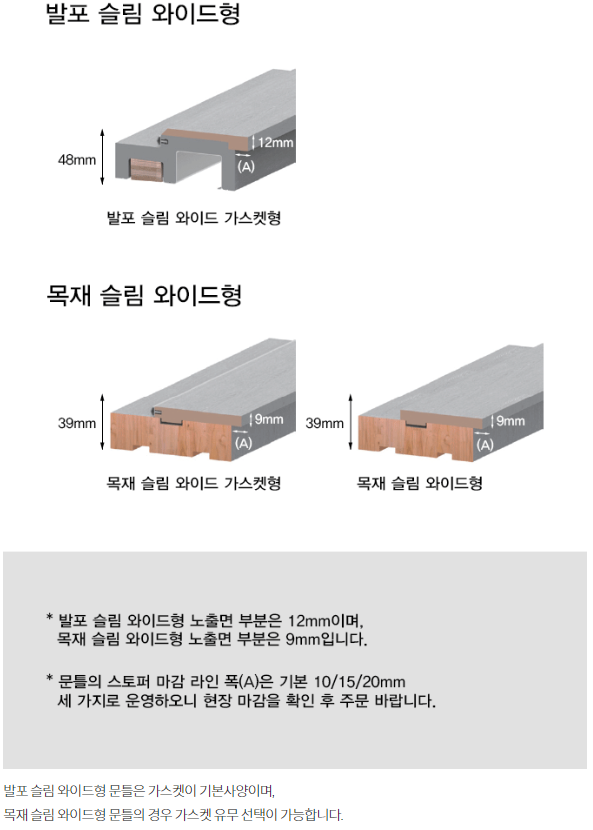 발포 슬림 와이드형

48mm

12mm

(A)

발포 슬림 와이드 가스켓형

목재 슬림 와이드형

39mm

9mm

(A)

목재 슬림 와이드 가스켓형

39mm

9mm

(A)

목재 슬림 와이드형

* 발포 슬림 와이드형 노출면 부분은 12mm이며, 목재 슬림 와이드형 노출면 부분은 9mm입니다.

* 문틀의 스토퍼 마감 라인 폭(A)은 기본 10/15/20mm 세 가지로 운영하오니 현장 마감을 확인 후 주문 바랍니다.

발포 슬림 와이드형 문틀은 가스켓이 기본사양이며,
목재 슬림 와이드형 문틀의 경우 가스켓 유무 선택이 가능합니다.