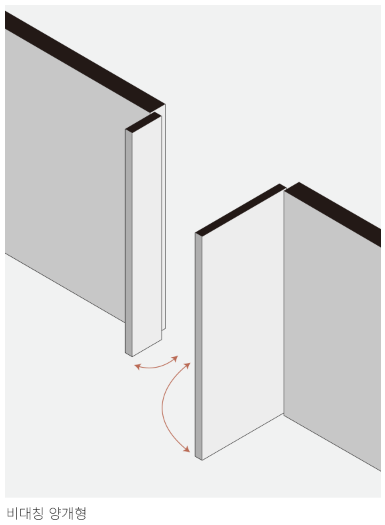 비대칭 양개형